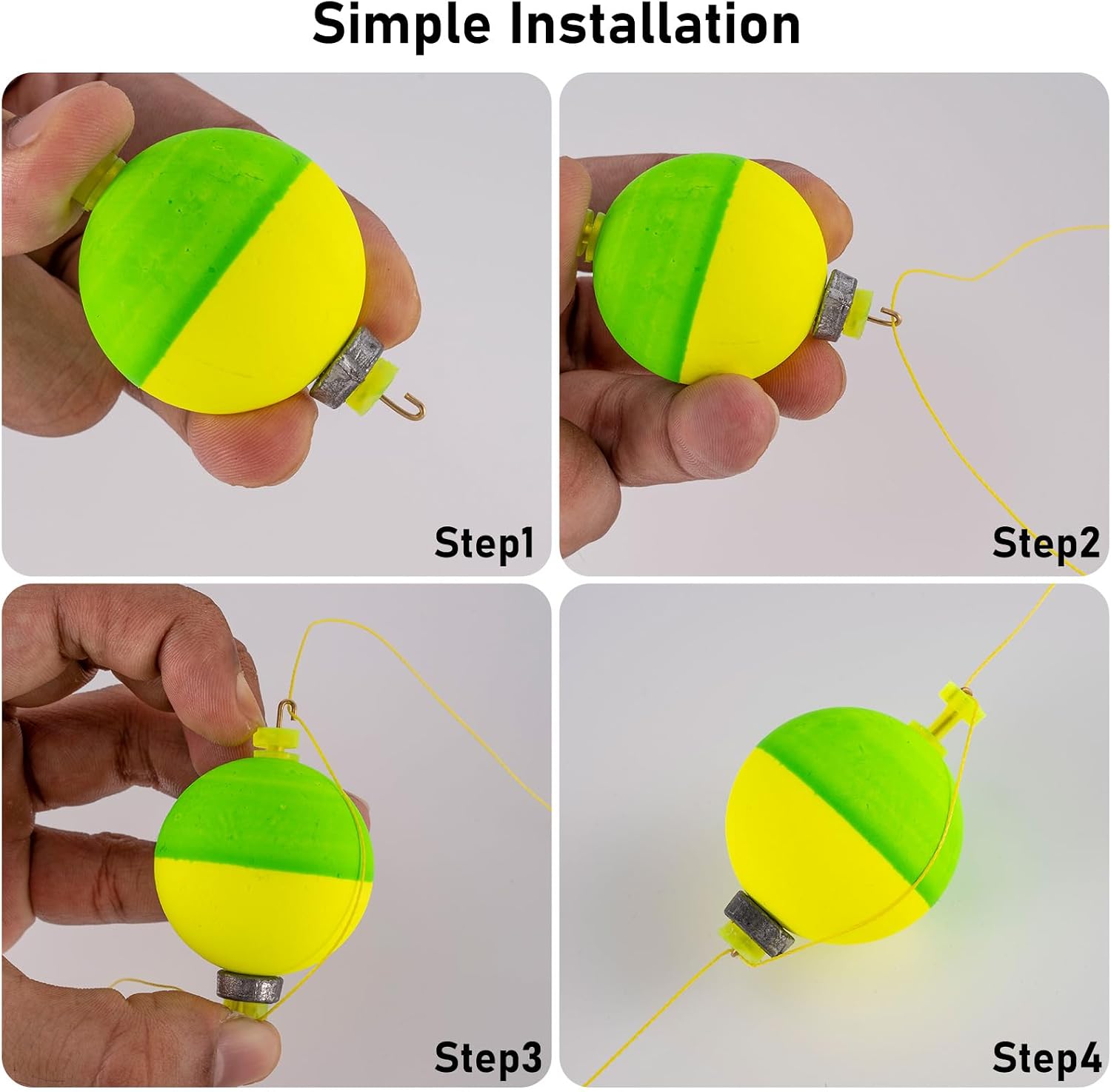 Simple Installation

Step1

Step2

Step3

Step4