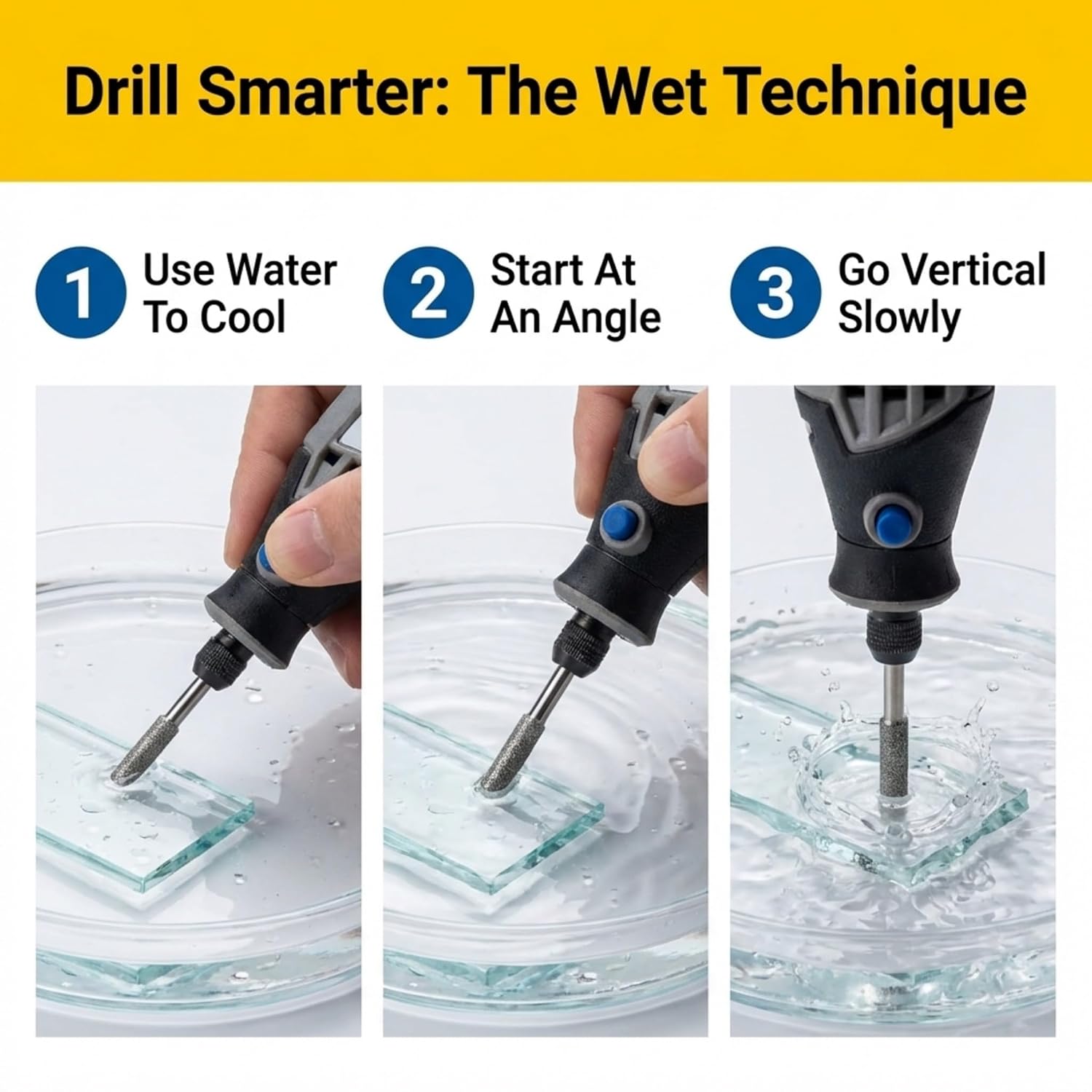 Drill Smarter: The Wet Technique

1 Use Water To Cool

2 Start At An Angle

3 Go Vertical Slowly