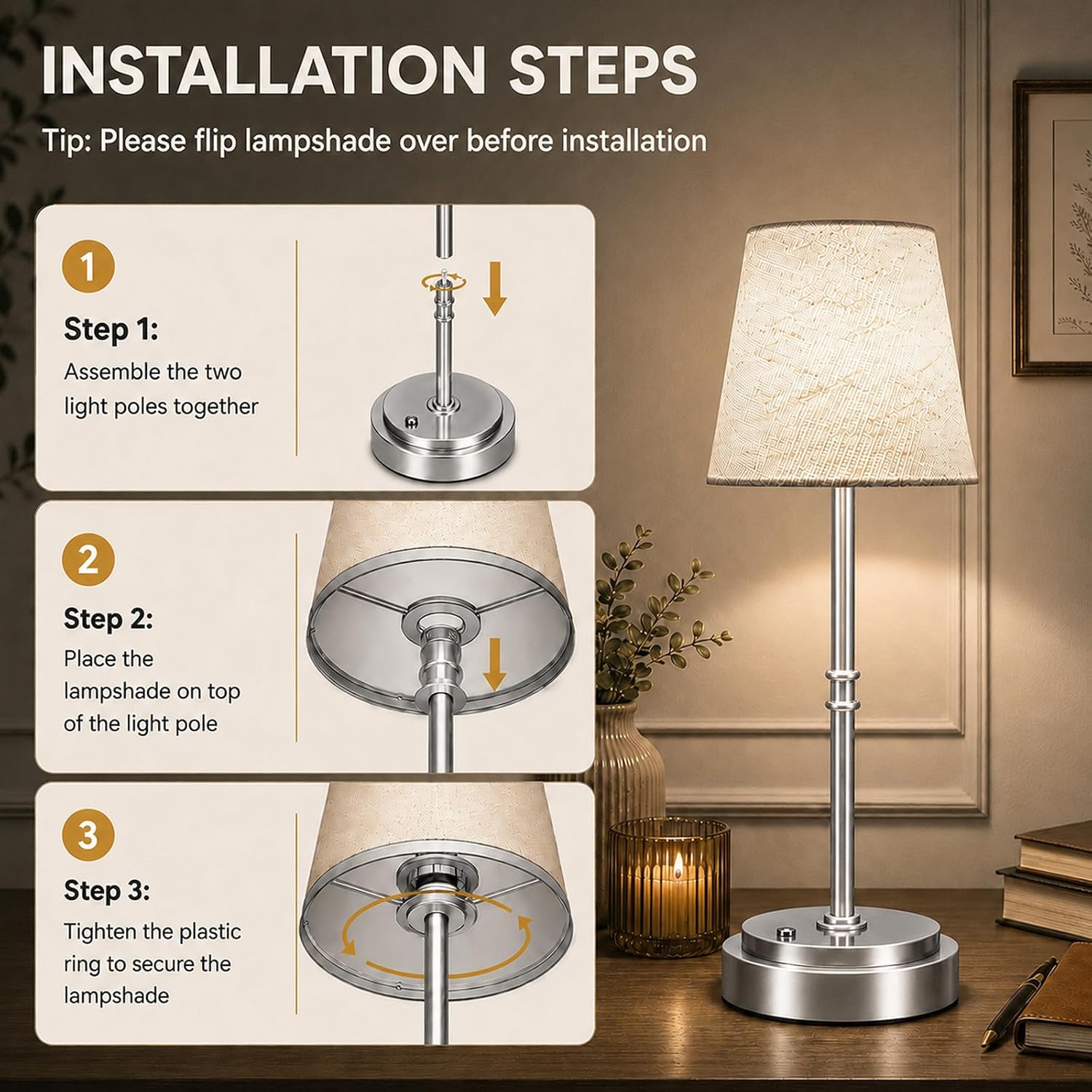 INSTALLATION STEPS

Tip: Please flip lampshade over before installation

1

Step 1:
Assemble the two light poles together

2

Step 2:
Place the lampshade on top of the light pole

3

Step 3:
Tighten the plastic ring to secure the lampshade