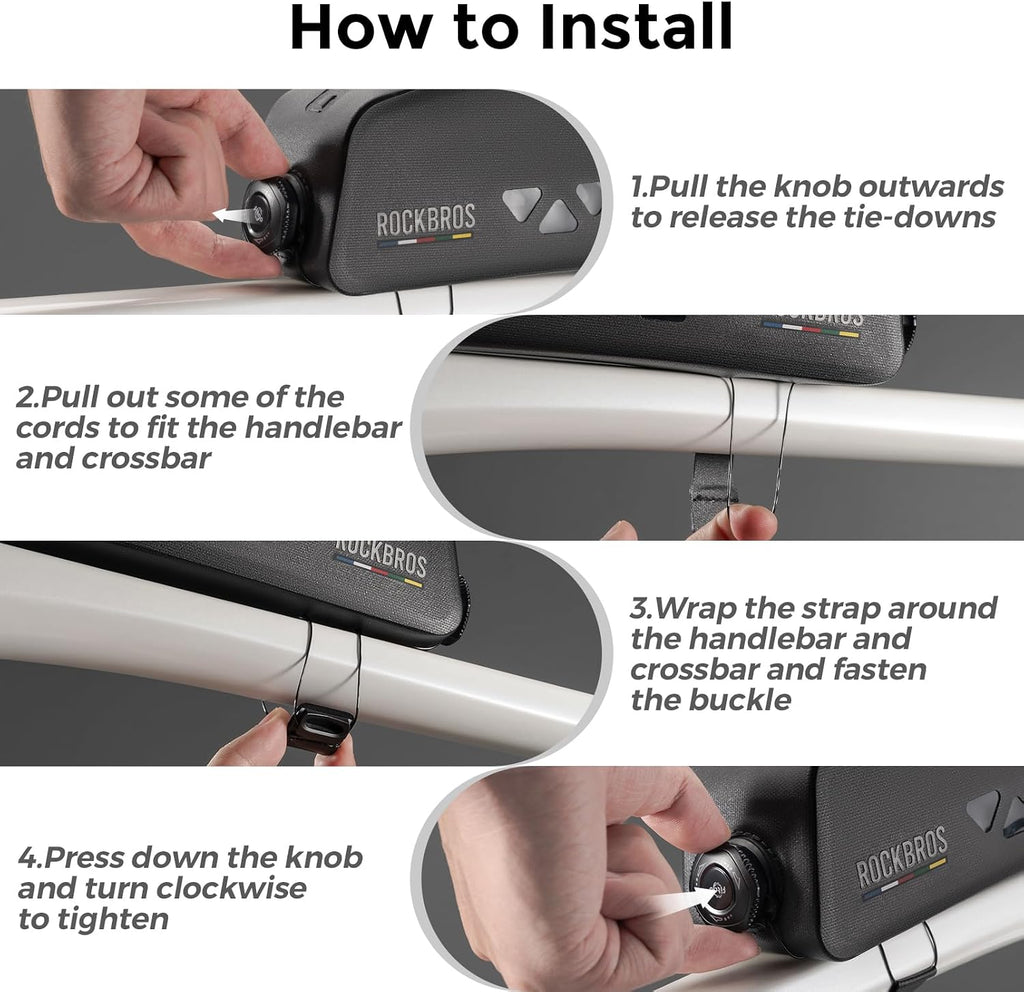 How to Install

ROCKBROS

1.Pull the knob outwards to release the tie-downs

2.Pull out some of the cords to fit the handlebar and crossbar

ROCKBROS

3.Wrap the strap around the handlebar and crossbar and fasten the buckle

4.Press down the knob and turn clockwise to tighten

ROCKBROS