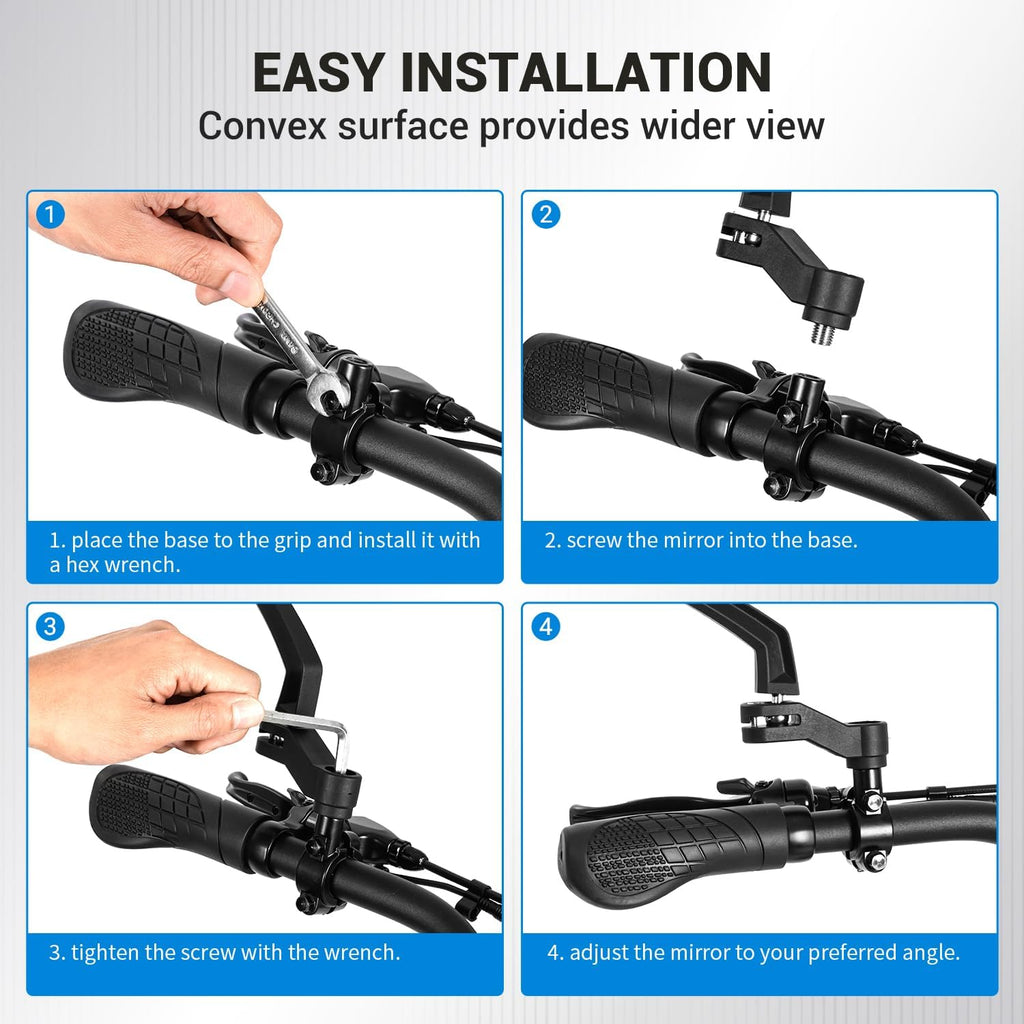 EASY INSTALLATION
Convex surface provides wider view

1

1. place the base to the grip and install it with a hex wrench.

2

2. screw the mirror into the base.

3

3. tighten the screw with the wrench.

4

4. adjust the mirror to your preferred angle.