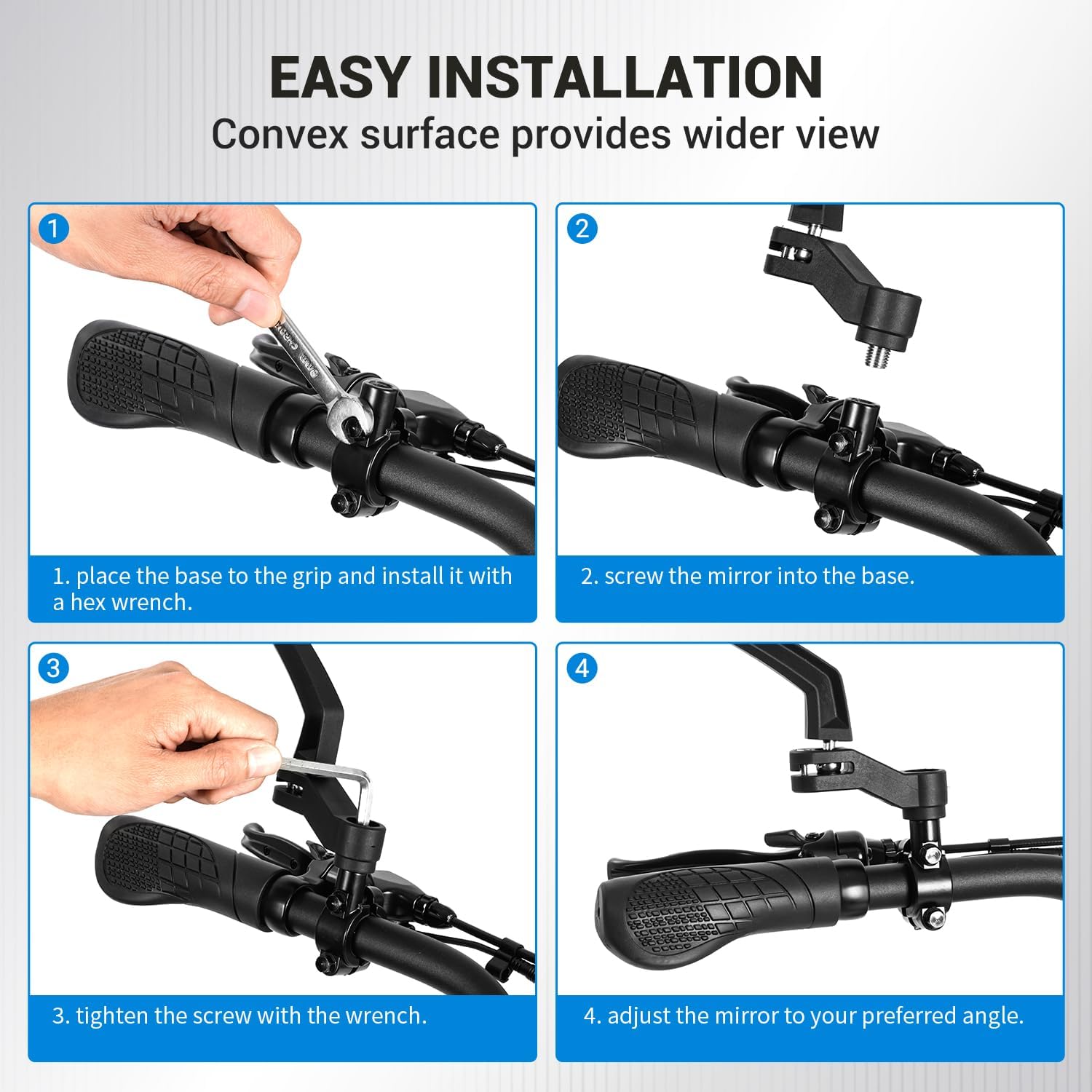 EASY INSTALLATION
Convex surface provides wider view

1

1. place the base to the grip and install it with a hex wrench.

2

2. screw the mirror into the base.

3

3. tighten the screw with the wrench.

4

4. adjust the mirror to your preferred angle.