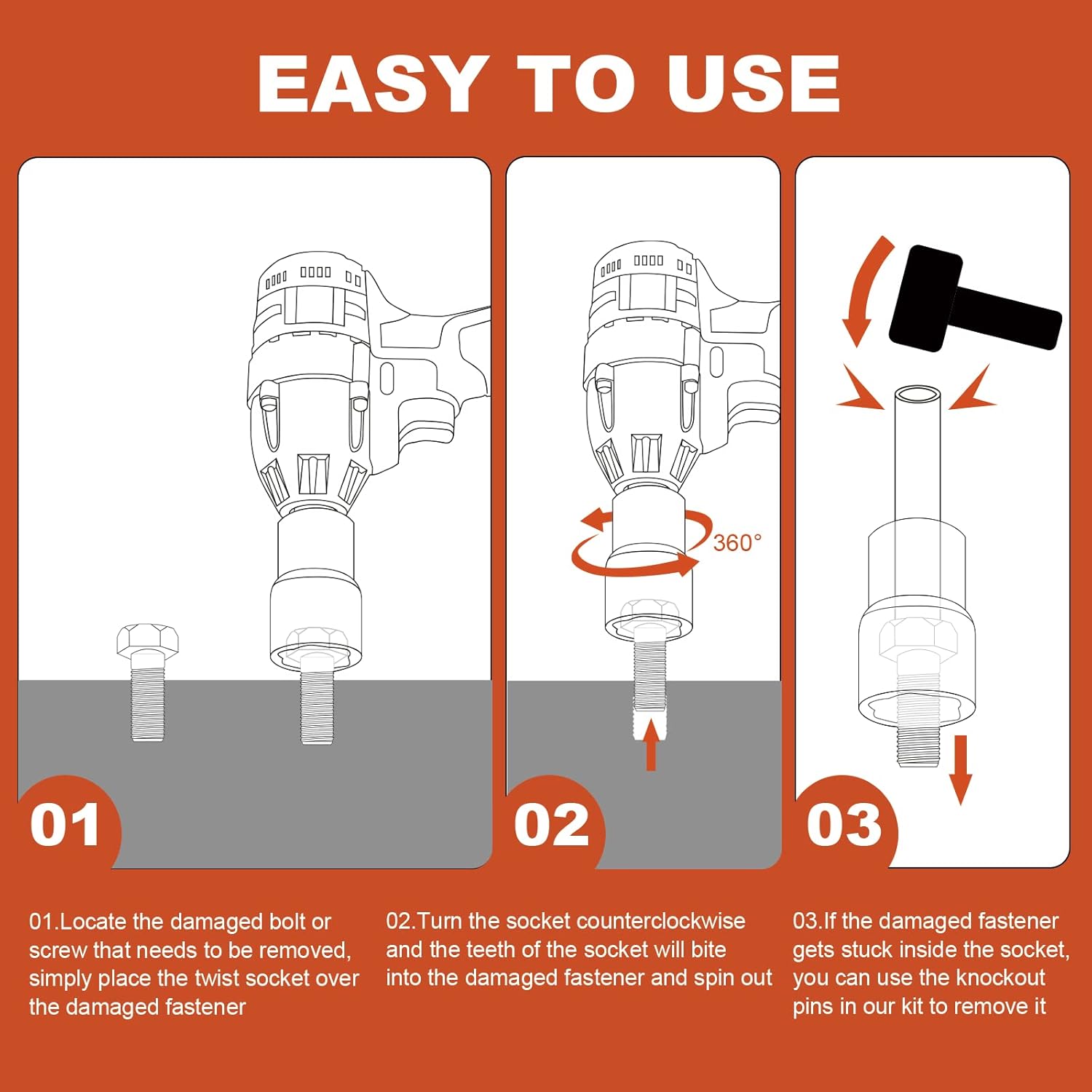 EASY TO USE

360°

01

02

03

01.Locate the damaged bolt or screw that needs to be removed, simply place the twist socket over the damaged fastener

02.Turn the socket counterclockwise and the teeth of the socket will bite into the damaged fastener and spin out

03.If the damaged fastener gets stuck inside the socket, you can use the knockout pins in our kit to remove it