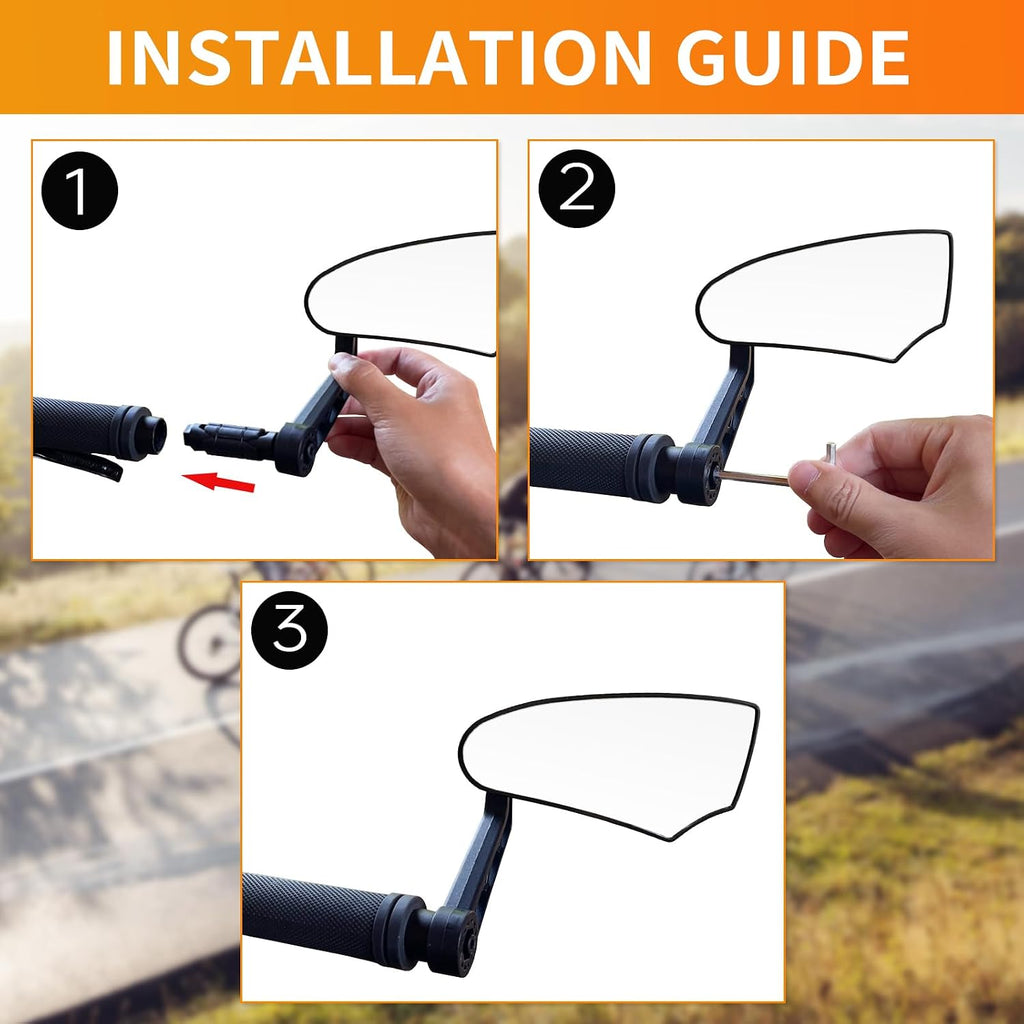 INSTALLATION GUIDE

1

2

3