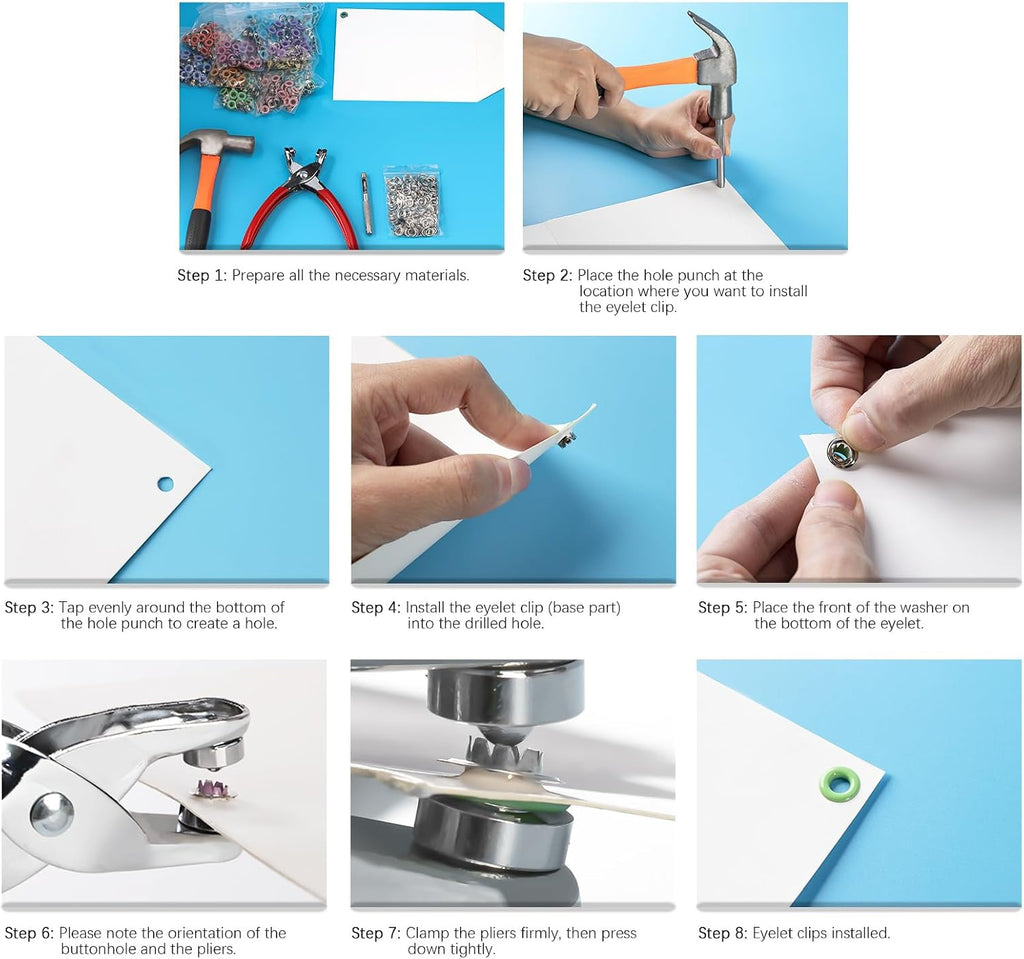 Step 1: Prepare all the necessary materials.

Step 2: Place the hole punch at the location where you want to install the eyelet clip.

Step 3: Tap evenly around the bottom of the hole punch to create a hole.

Step 4: Install the eyelet clip (base part) into the drilled hole.

Step 5: Place the front of the washer on the bottom of the eyelet.

Step 6: Please note the orientation of the buttonhole and the pliers.

Step 7: Clamp the pliers firmly, then press down tightly.

Step 8: Eyelet clips installed.