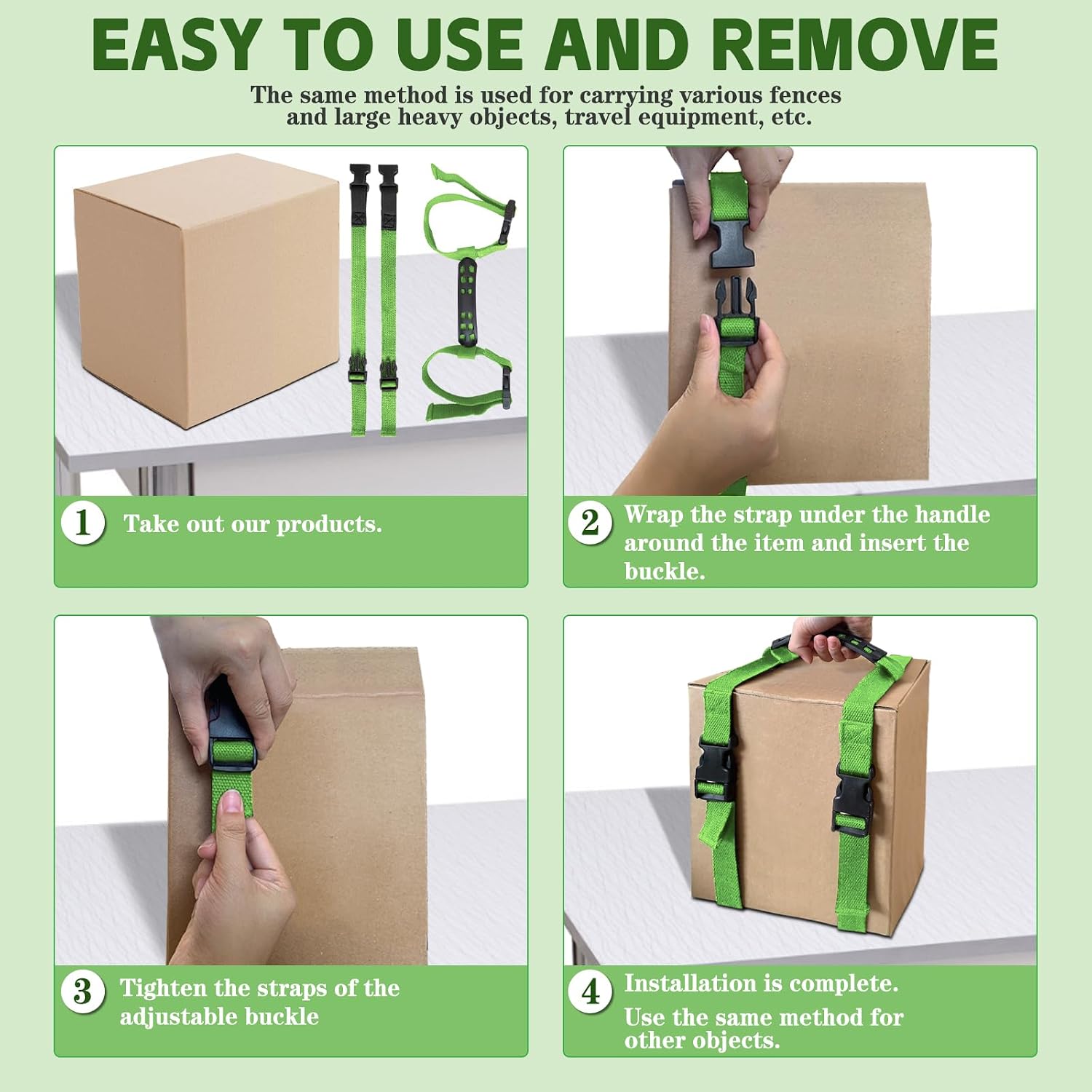 EASY TO USE AND REMOVE

The same method is used for carrying various fences and large heavy objects, travel equipment, etc.

1 Take out our products.

2 Wrap the strap under the handle around the item and insert the buckle.

3 Tighten the straps of the adjustable buckle

4 Installation is complete.
Use the same method for other objects.