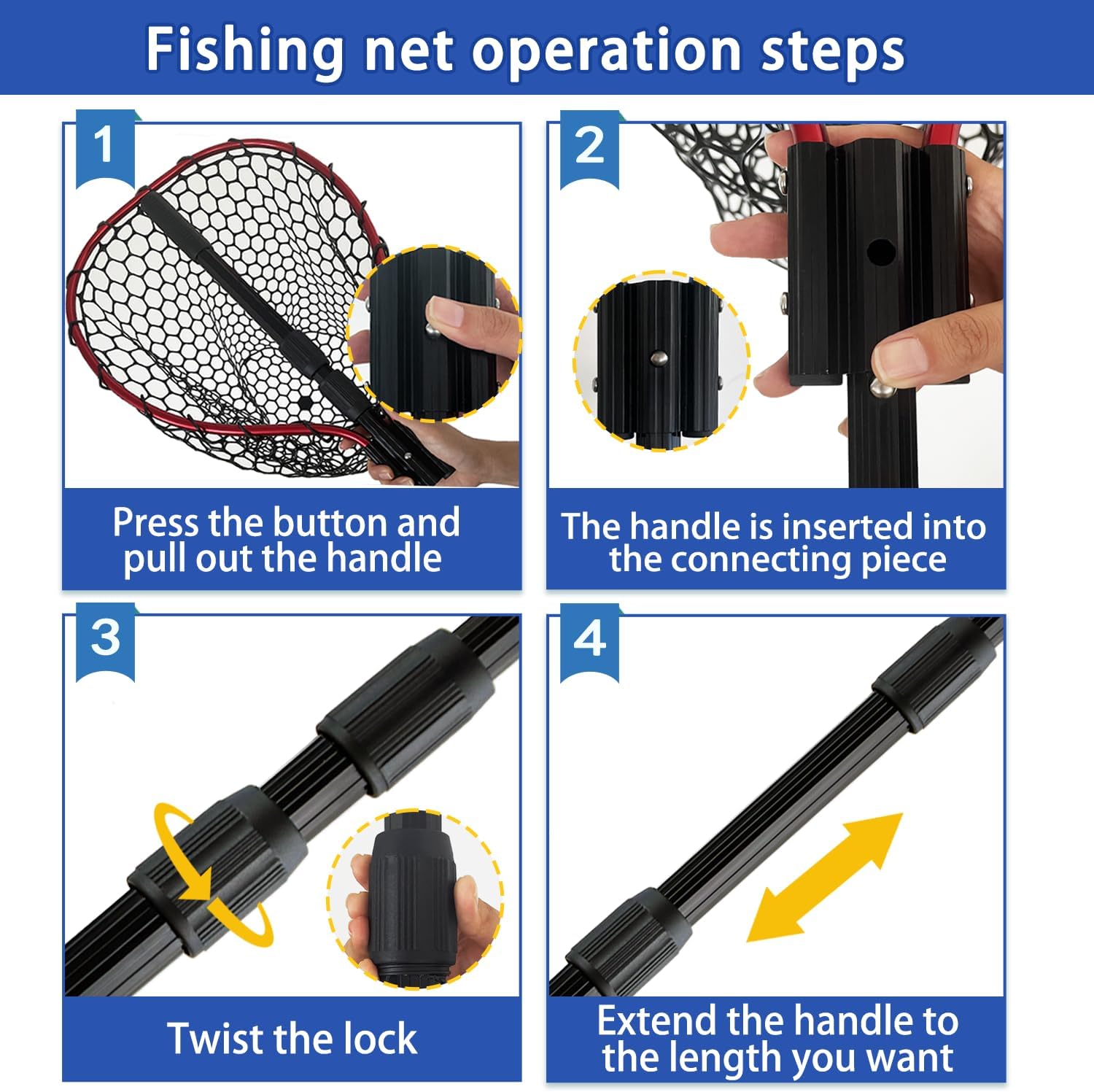 Fishing net operation steps

1

Press the button and pull out the handle

2

The handle is inserted into the connecting piece

3

Twist the lock

4

Extend the handle to the length you want