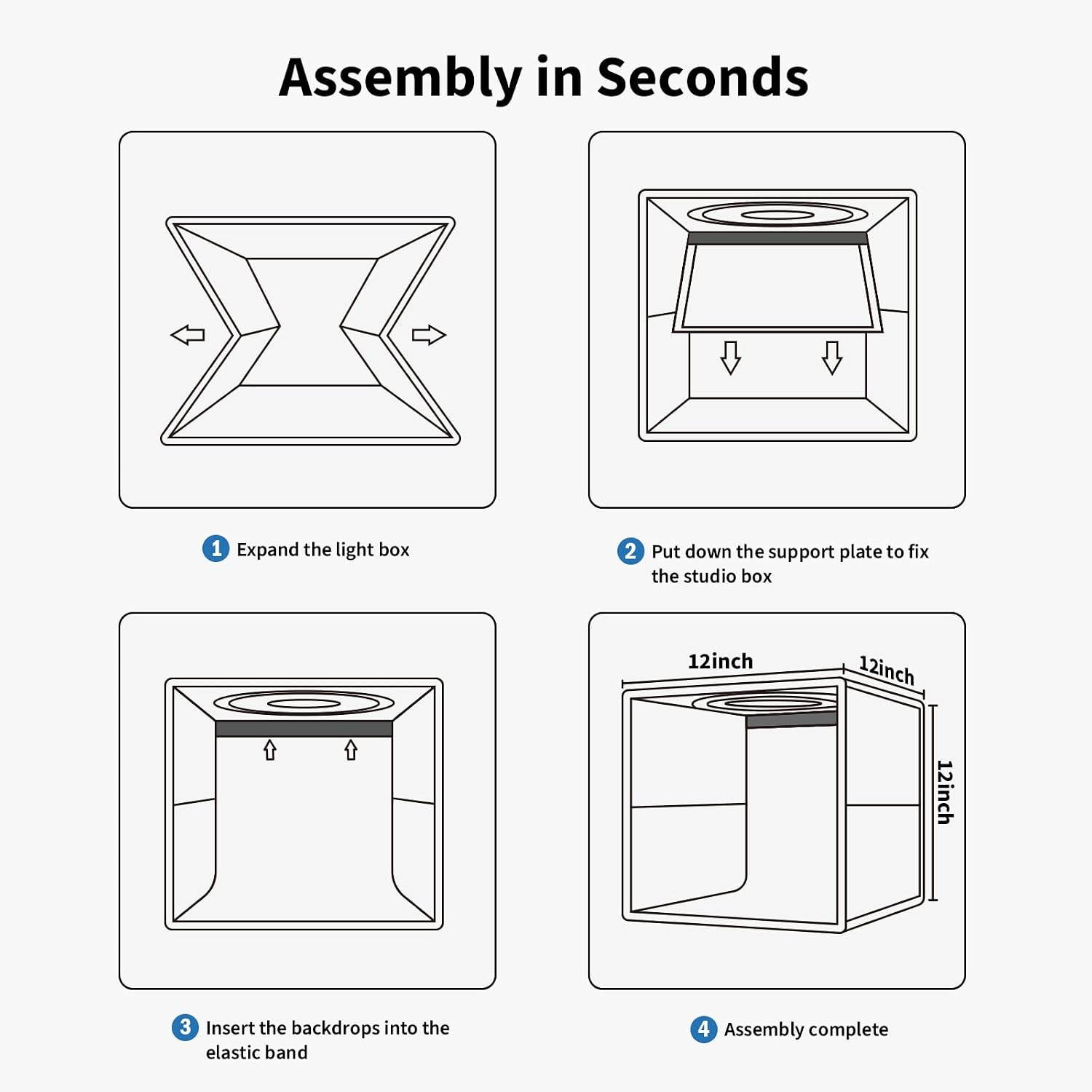 Assembly in Seconds

1 Expand the light box

2 Put down the support plate to fix the studio box

3 Insert the backdrops into the elastic band

12inch

12inch

12inch

4 Assembly complete