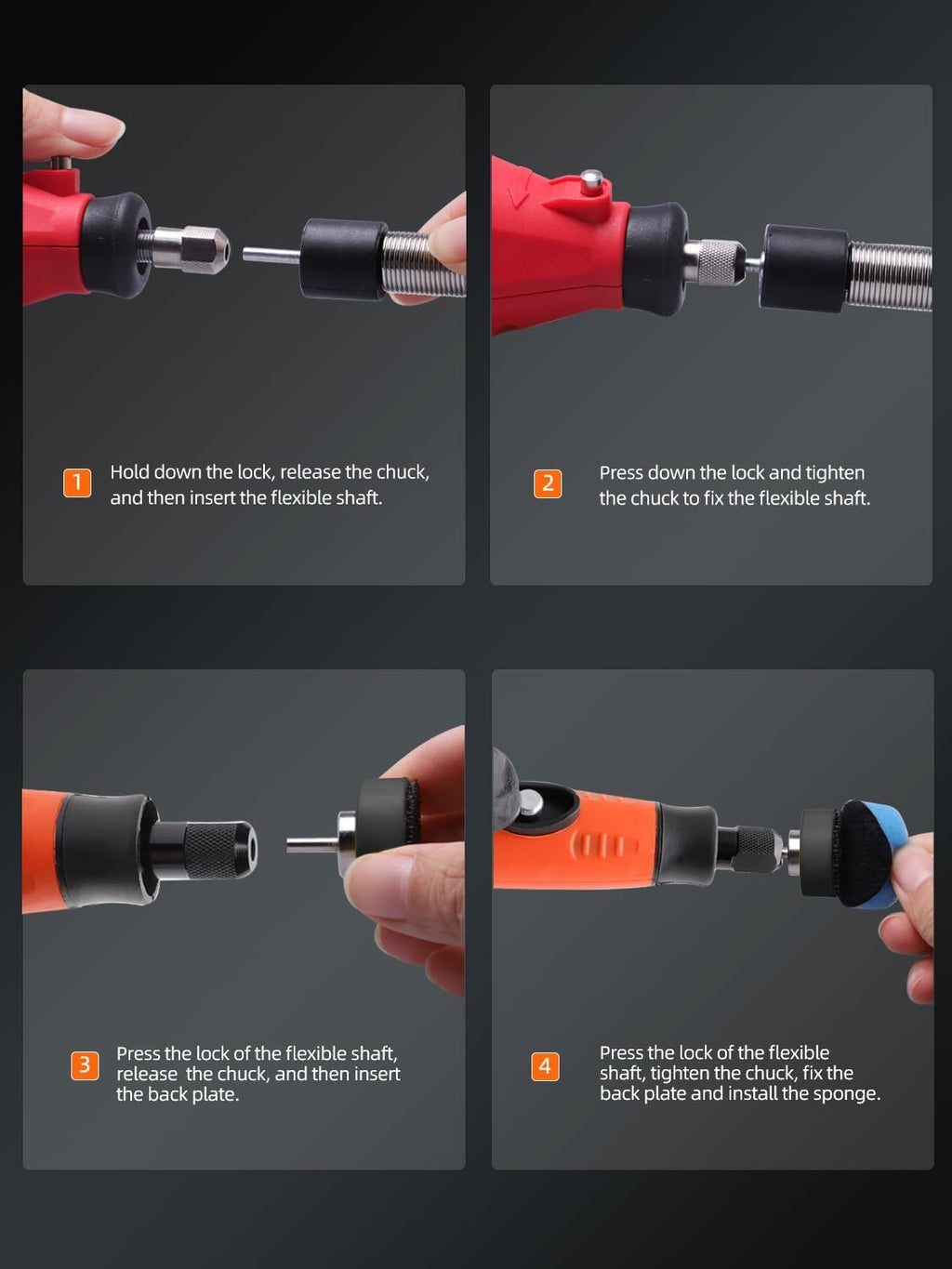 1 Hold down the lock, release the chuck, and then insert the flexible shaft.

2 Press down the lock and tighten the chuck to fix the flexible shaft.

3 Press the lock of the flexible shaft, release the chuck, and then insert the back plate.

4 Press the lock of the flexible shaft, tighten the chuck, fix the back plate and install the sponge.