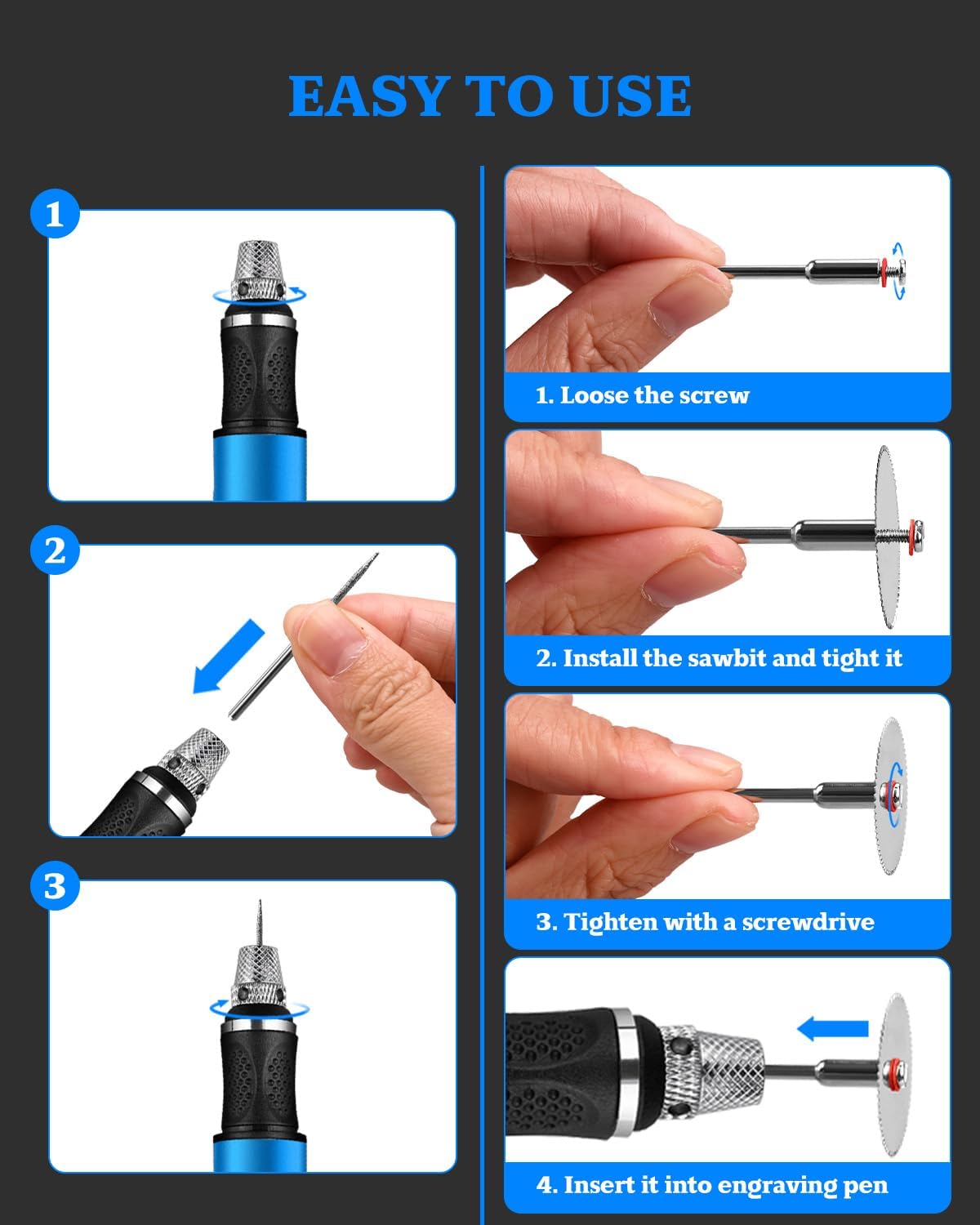 EASY TO USE

1

2

3

1. Loose the screw

2. Install the sawbit and tight it

3. Tighten with a screwdrive

4. Insert it into engraving pen