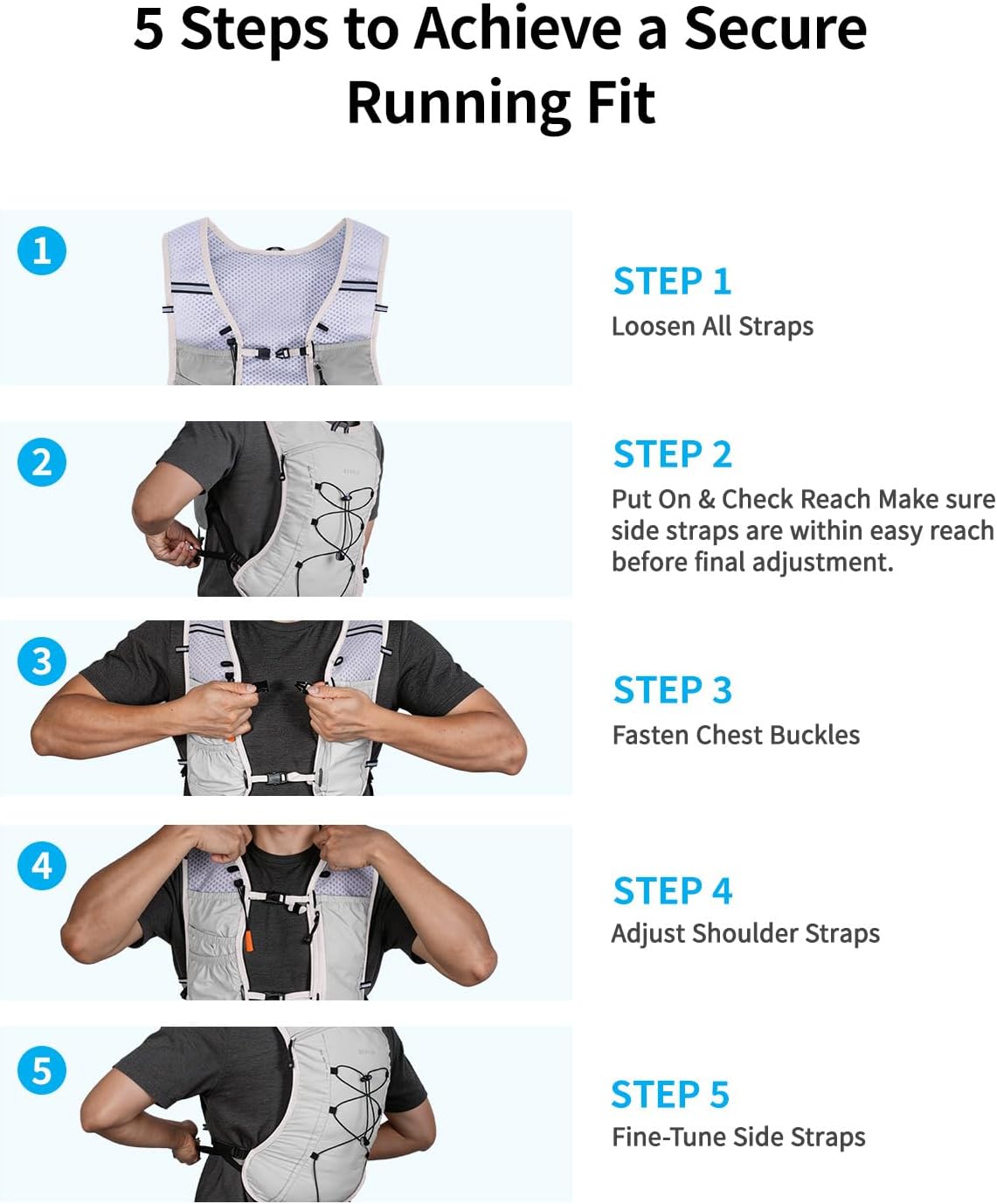 5 Steps to Achieve a Secure Running Fit

1

STEP 1
Loosen All Straps

2

STEP 2
Put On & Check Reach Make sure side straps are within easy reach before final adjustment.

3

STEP 3
Fasten Chest Buckles

4

STEP 4
Adjust Shoulder Straps

5

STEP 5
Fine-Tune Side Straps