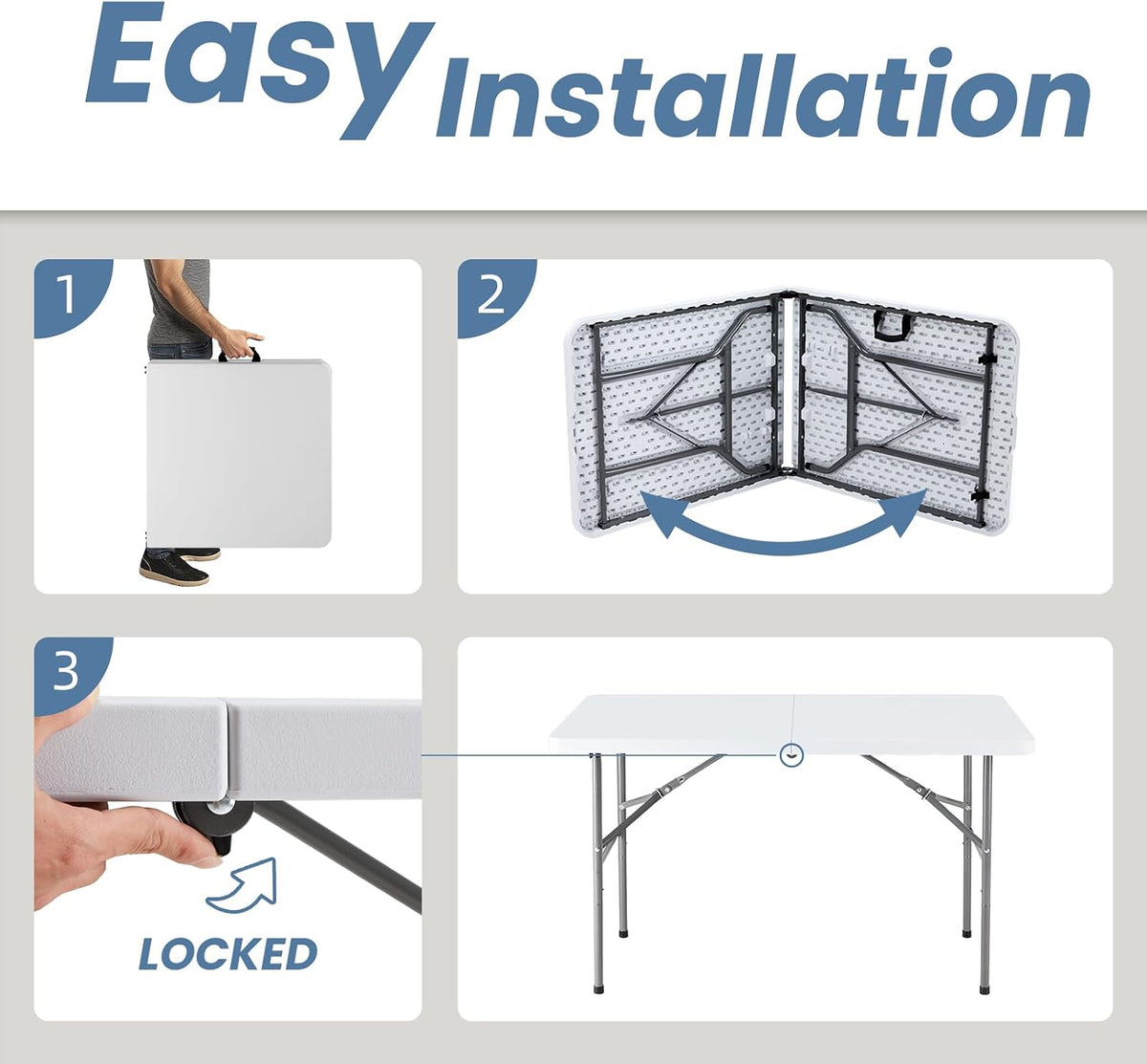 Easy Installation

1

2

3

LOCKED