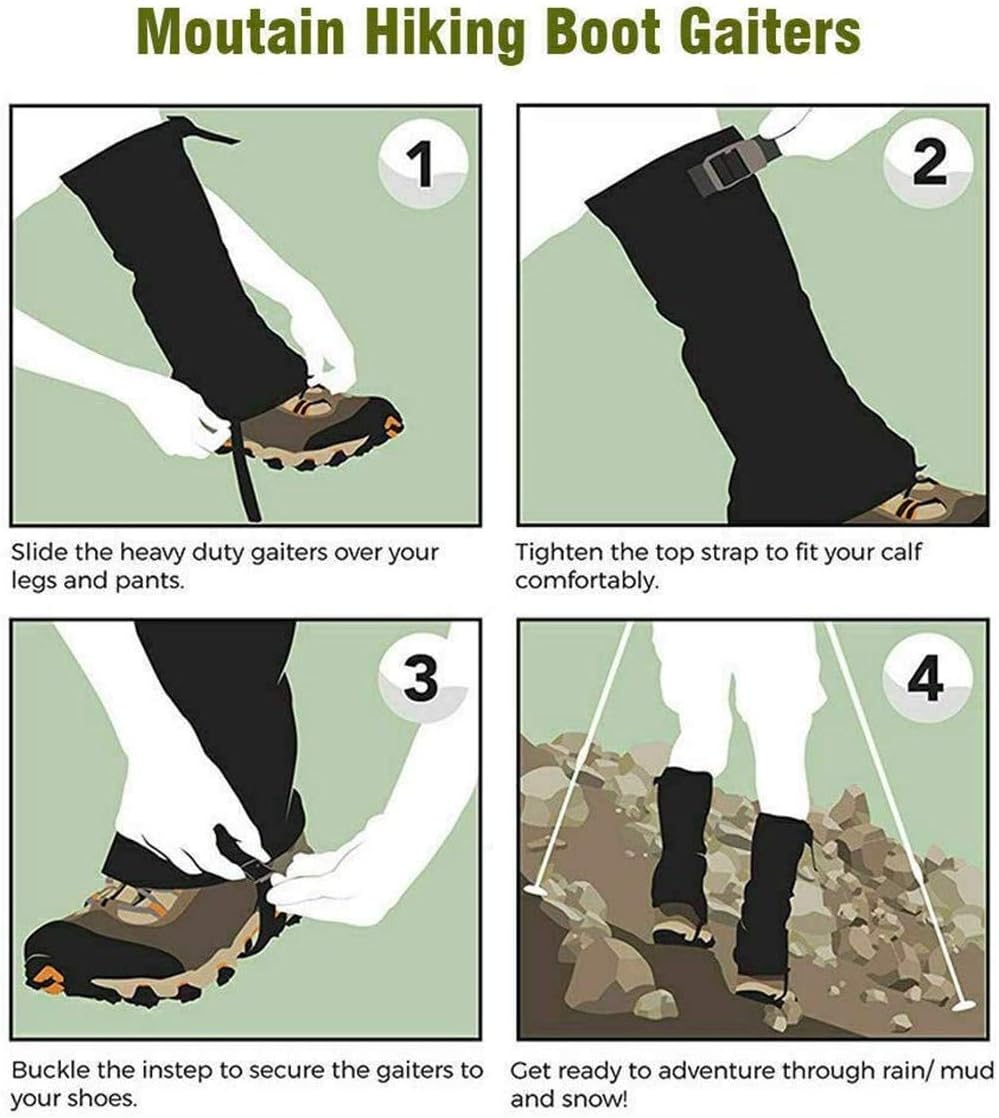 Moutain Hiking Boot Gaiters

1

Slide the heavy duty gaiters over your legs and pants.

2

Tighten the top strap to fit your calf comfortably.

3

Buckle the instep to secure the gaiters to your shoes.

4

Get ready to adventure through rain/ mud and snow!