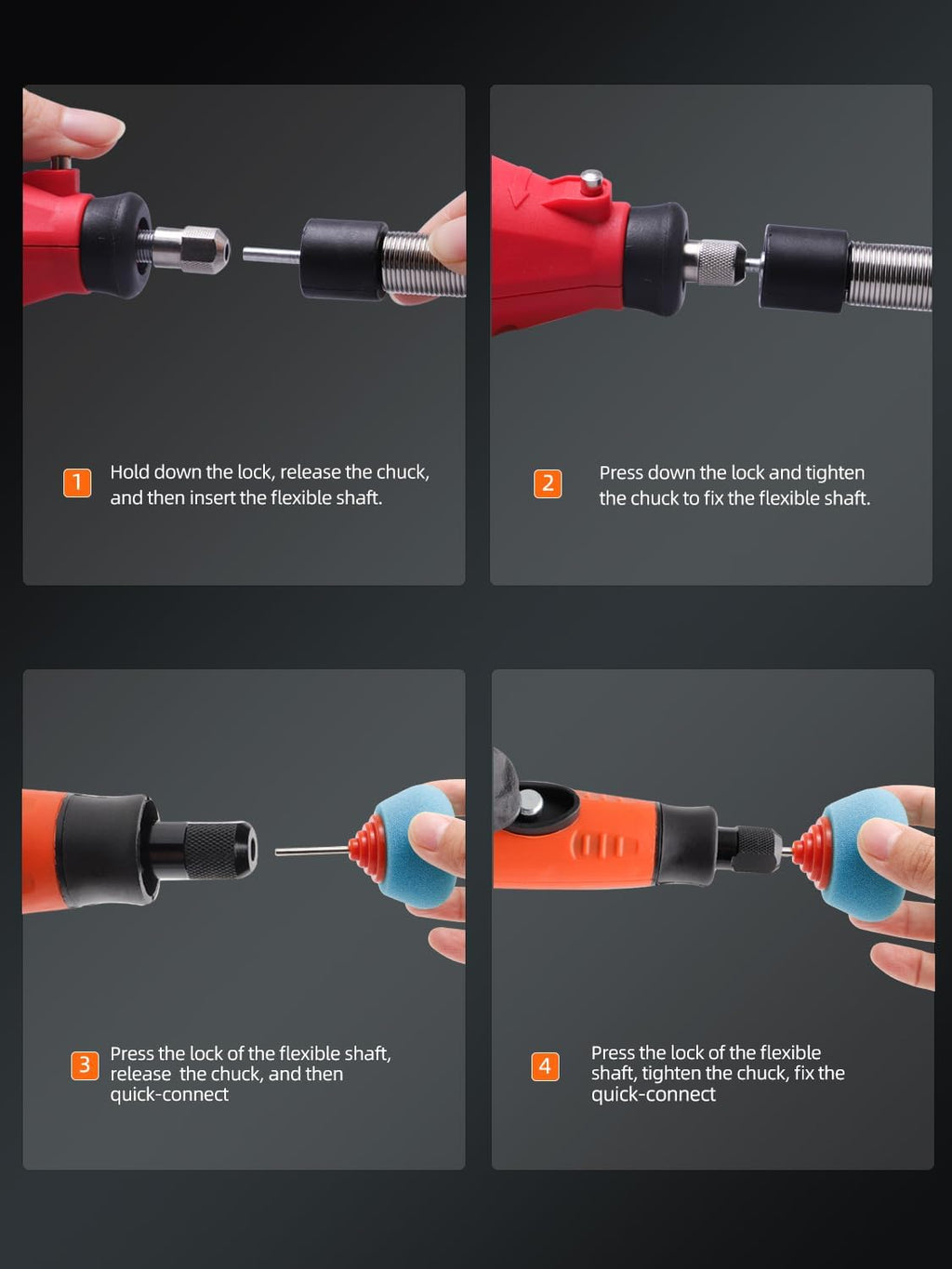 1 Hold down the lock, release the chuck, and then insert the flexible shaft.

2 Press down the lock and tighten the chuck to fix the flexible shaft.

3 Press the lock of the flexible shaft, release the chuck, and then quick-connect

4 Press the lock of the flexible shaft, tighten the chuck, fix the quick-connect